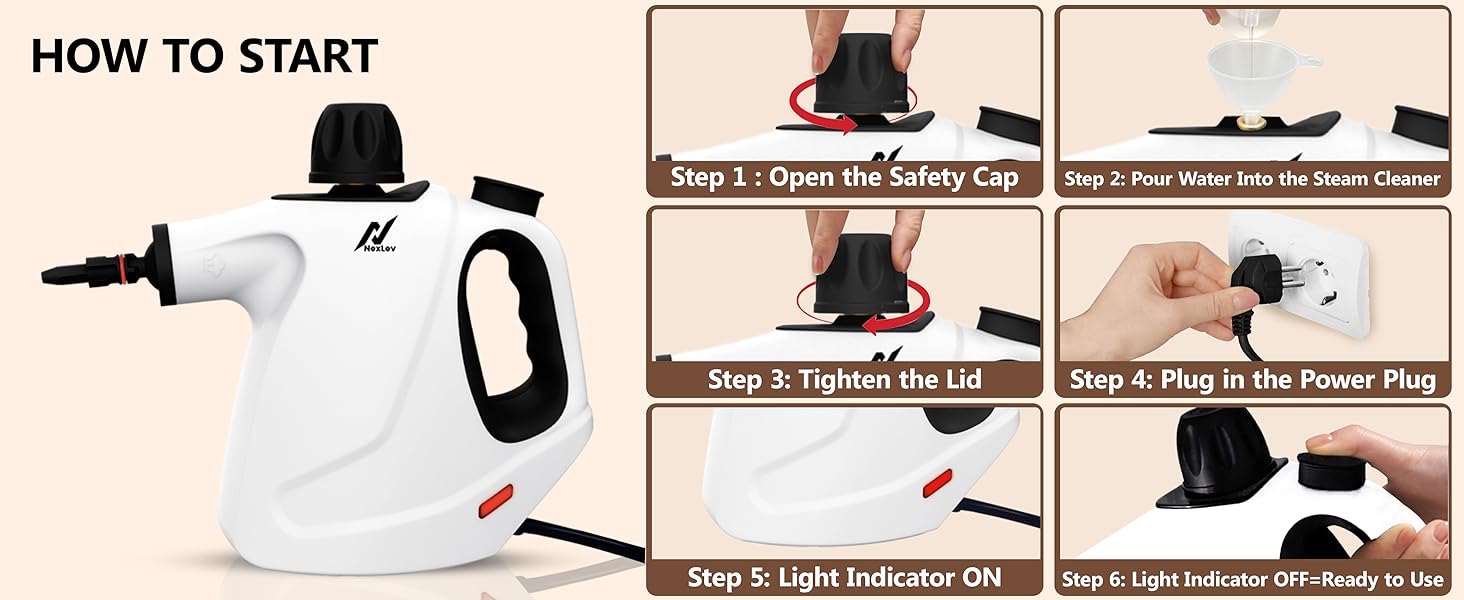 HOW TO START

NexLev

Step 1 : Open the Safety Cap

Step 2: Pour Water Into the Steam Cleaner

Step 3: Tighten the Lid

Step 4: Plug in the Power Plug

Step 5: Light Indicator ON

Step 6: Light Indicator OFF=Ready to Use