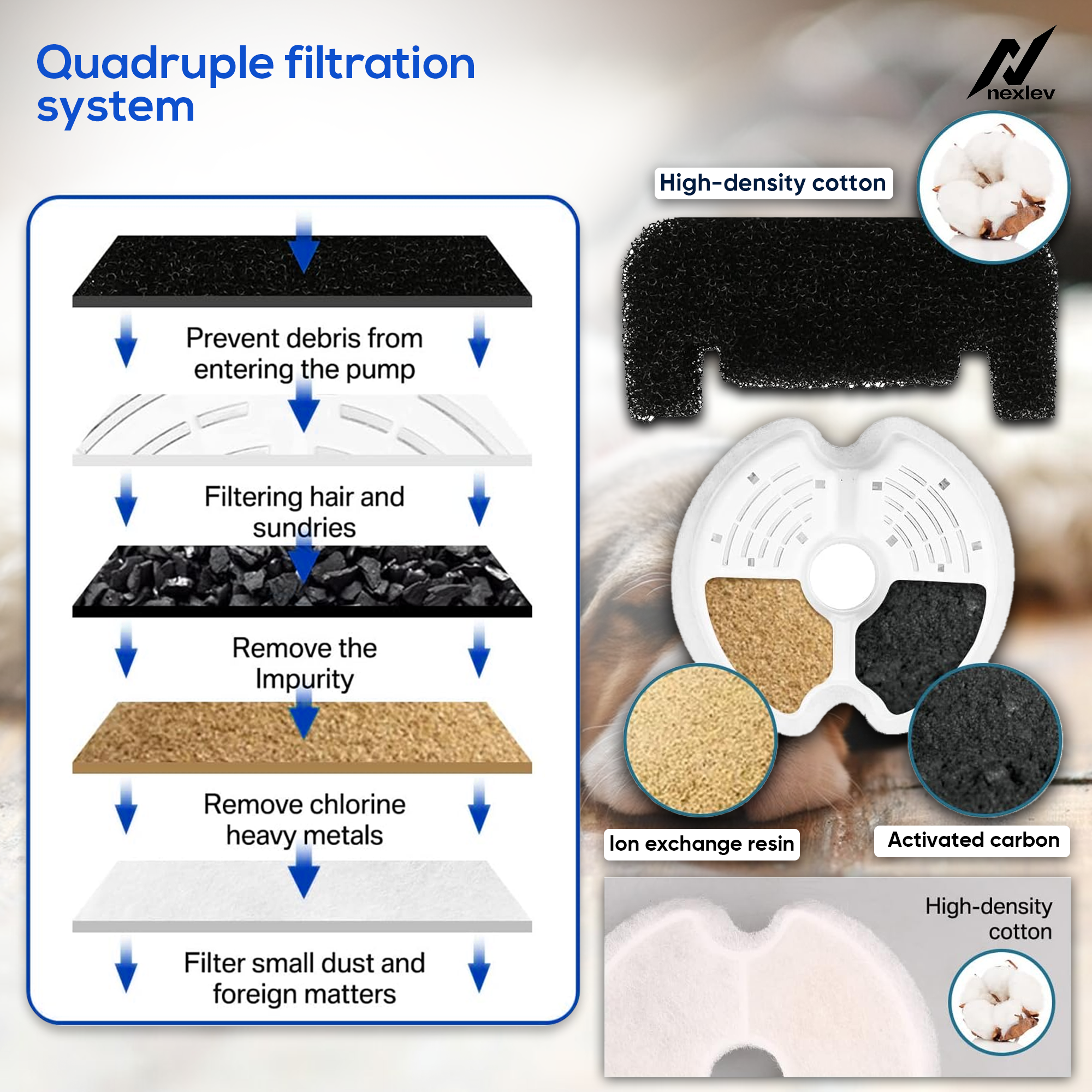 Quadruple filtration system

nexlev

Prevent debris from entering the pump

Filtering hair and sundries

Remove the Impurity

Remove chlorine heavy metals

Filter small dust and foreign matters

High-density cotton

Ion exchange resin

Activated carbon

High-density cotton