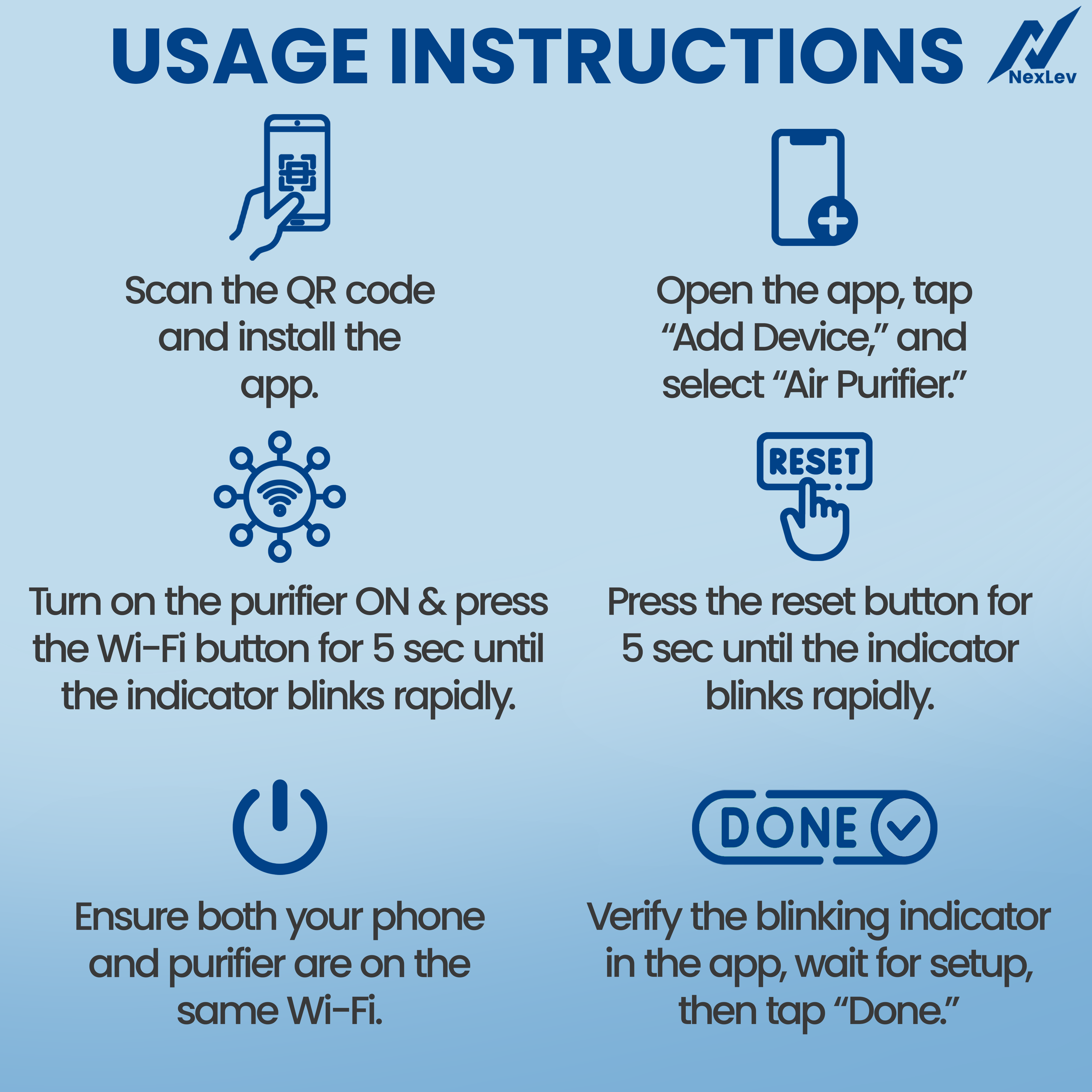 USAGE INSTRUCTIONS

NexLev

Scan the QR code and install the app.

Open the app, tap “Add Device,” and select “Air Purifier.”

Turn on the purifier ON & press the Wi-Fi button for 5 sec until the indicator blinks rapidly.

RESET

Press the reset button for 5 sec until the indicator blinks rapidly.

Ensure both your phone and purifier are on the same Wi-Fi.

DONE

Verify the blinking indicator in the app, wait for setup, then tap “Done.”