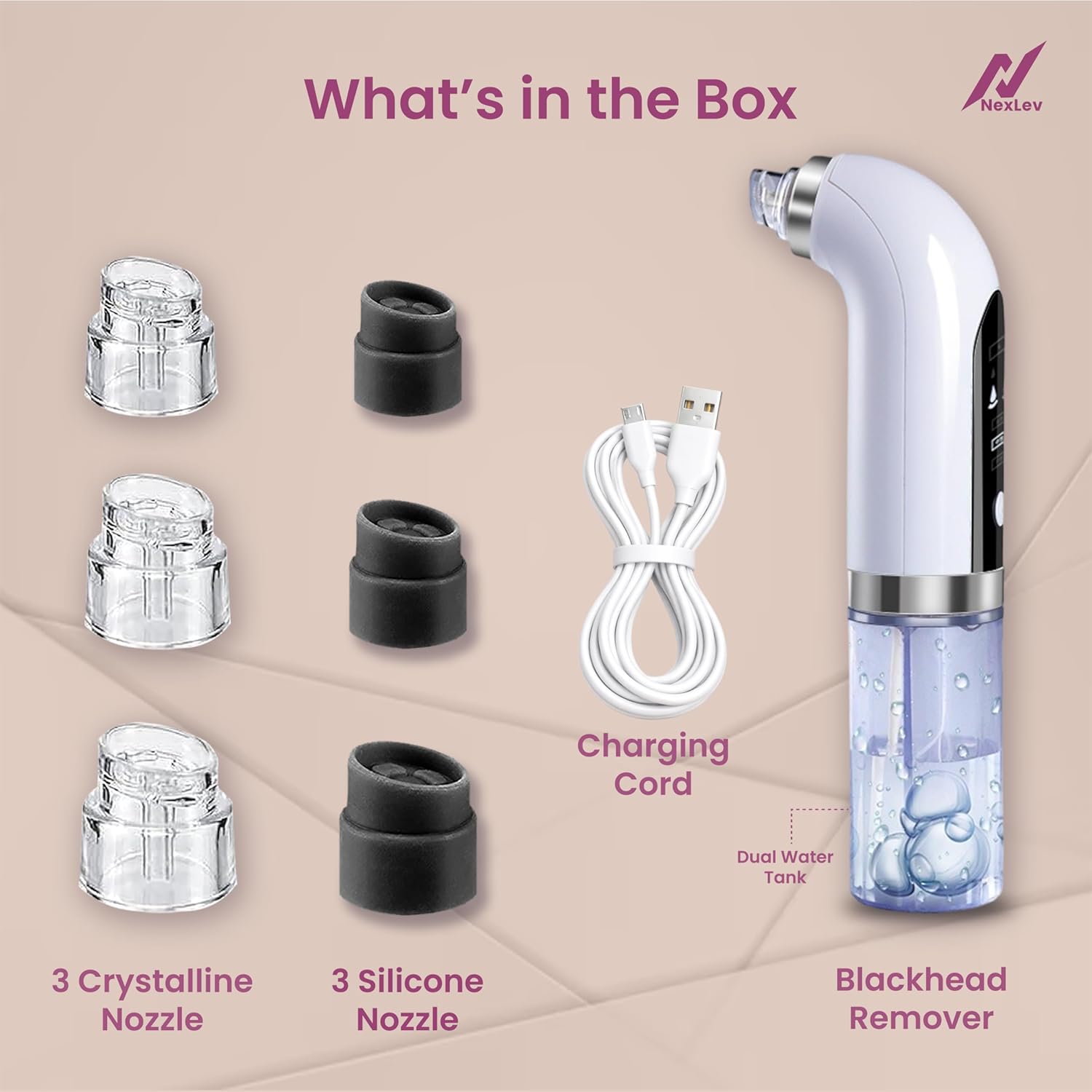 What's in the Box

NexLev

Charging Cord

Dual Water Tank

3 Crystalline Nozzle

3 Silicone Nozzle

Blackhead Remover