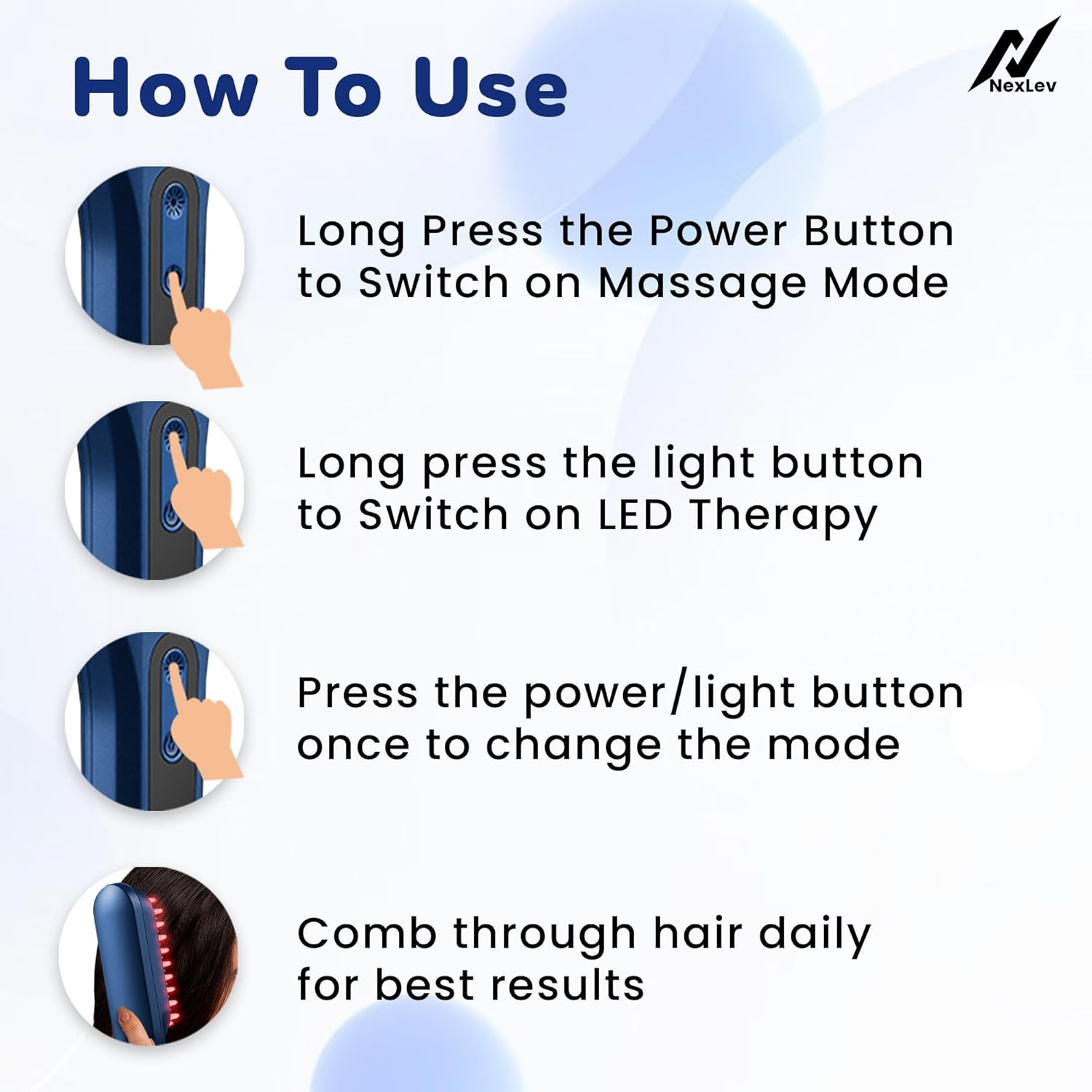 How To Use

NexLev

Long Press the Power Button to Switch on Massage Mode

Long press the light button to Switch on LED Therapy

Press the power/light button once to change the mode

Comb through hair daily for best results