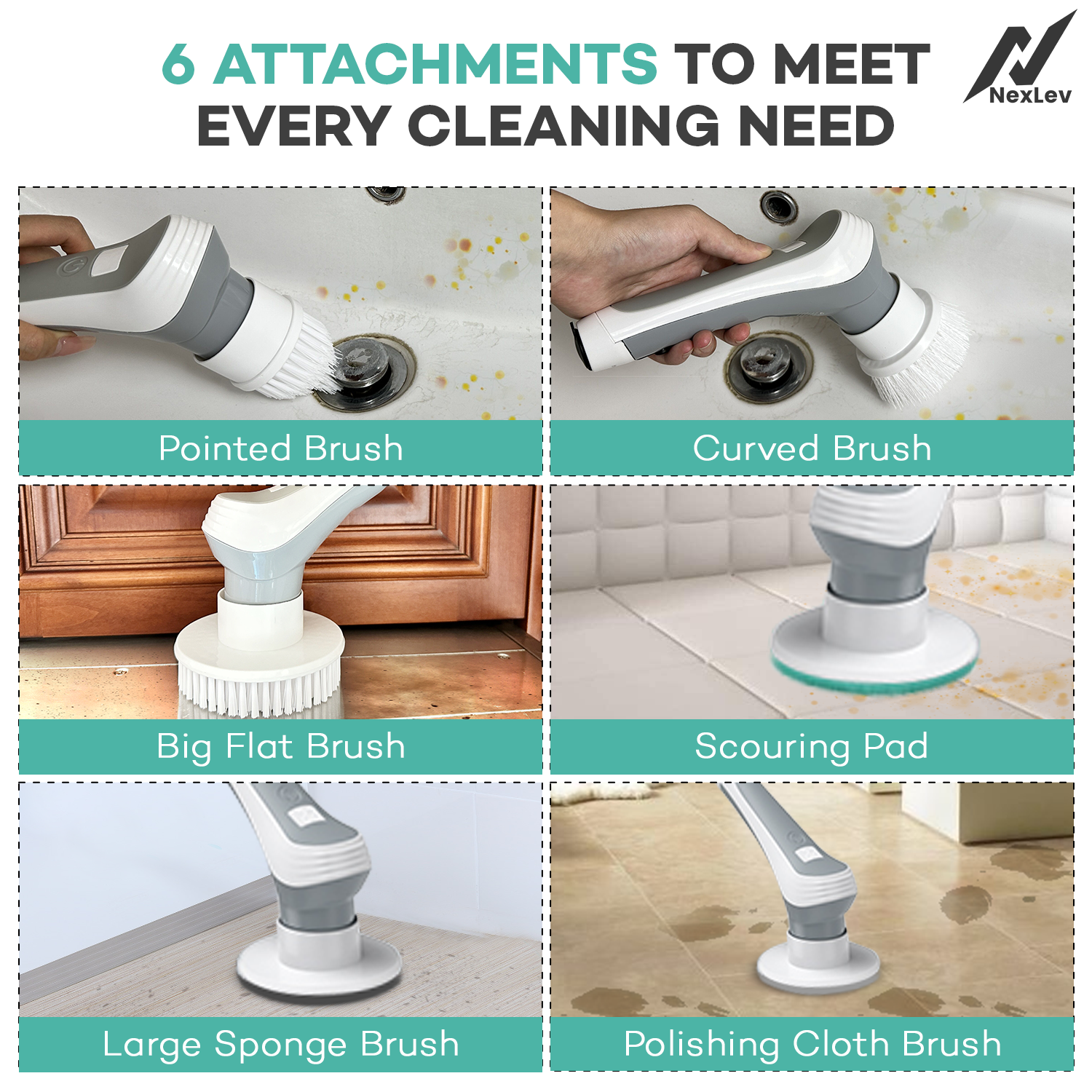 6 ATTACHMENTS TO MEET EVERY CLEANING NEED

NexLev

Pointed Brush

Curved Brush

Big Flat Brush

Scouring Pad

Large Sponge Brush

Polishing Cloth Brush