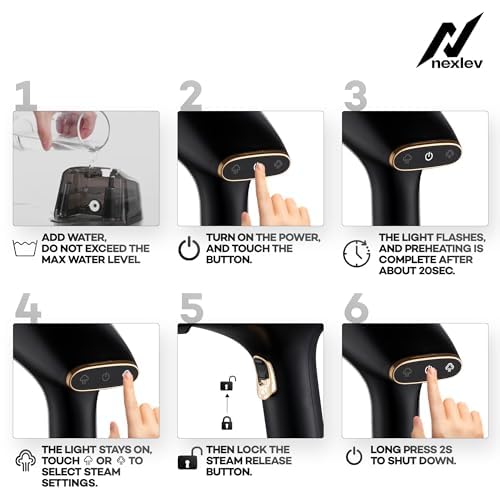 nexlev

1

ADD WATER, DO NOT EXCEED THE MAX WATER LEVEL

2

TURN ON THE POWER, AND TOUCH THE BUTTON.

3

THE LIGHT FLASHES, AND PREHEATING IS COMPLETE AFTER ABOUT 20SEC.

4

THE LIGHT STAYS ON, TOUCH OR TO SELECT STEAM SETTINGS.

5

THEN LOCK THE STEAM RELEASE BUTTON.

6

LONG PRESS 2S TO SHUT DOWN.