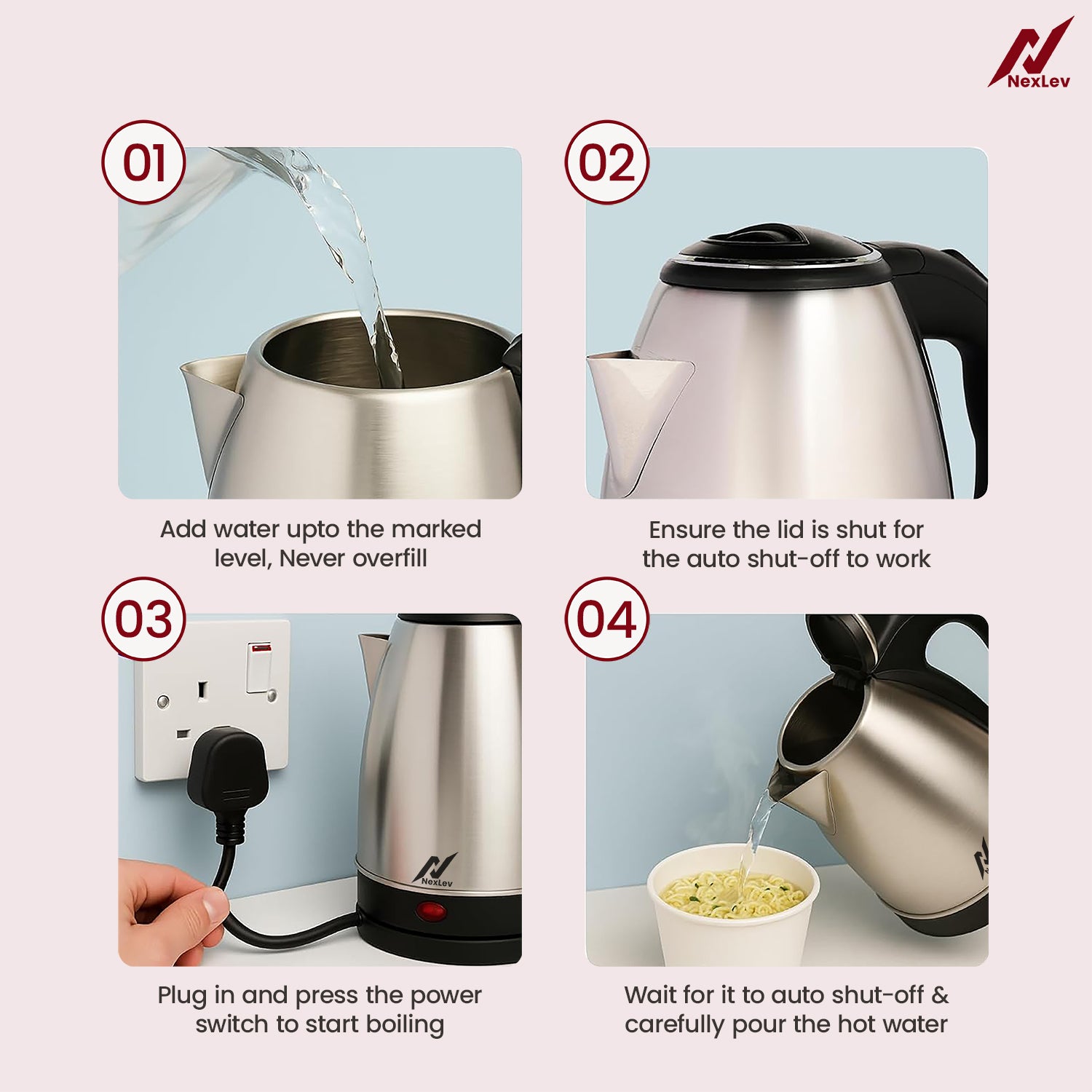 NexLev

01

Add water upto the marked level, Never overfill

02

Ensure the lid is shut for the auto shut-off to work

03

NexLev

Plug in and press the power switch to start boiling

04

Wait for it to auto shut-off & carefully pour the hot water