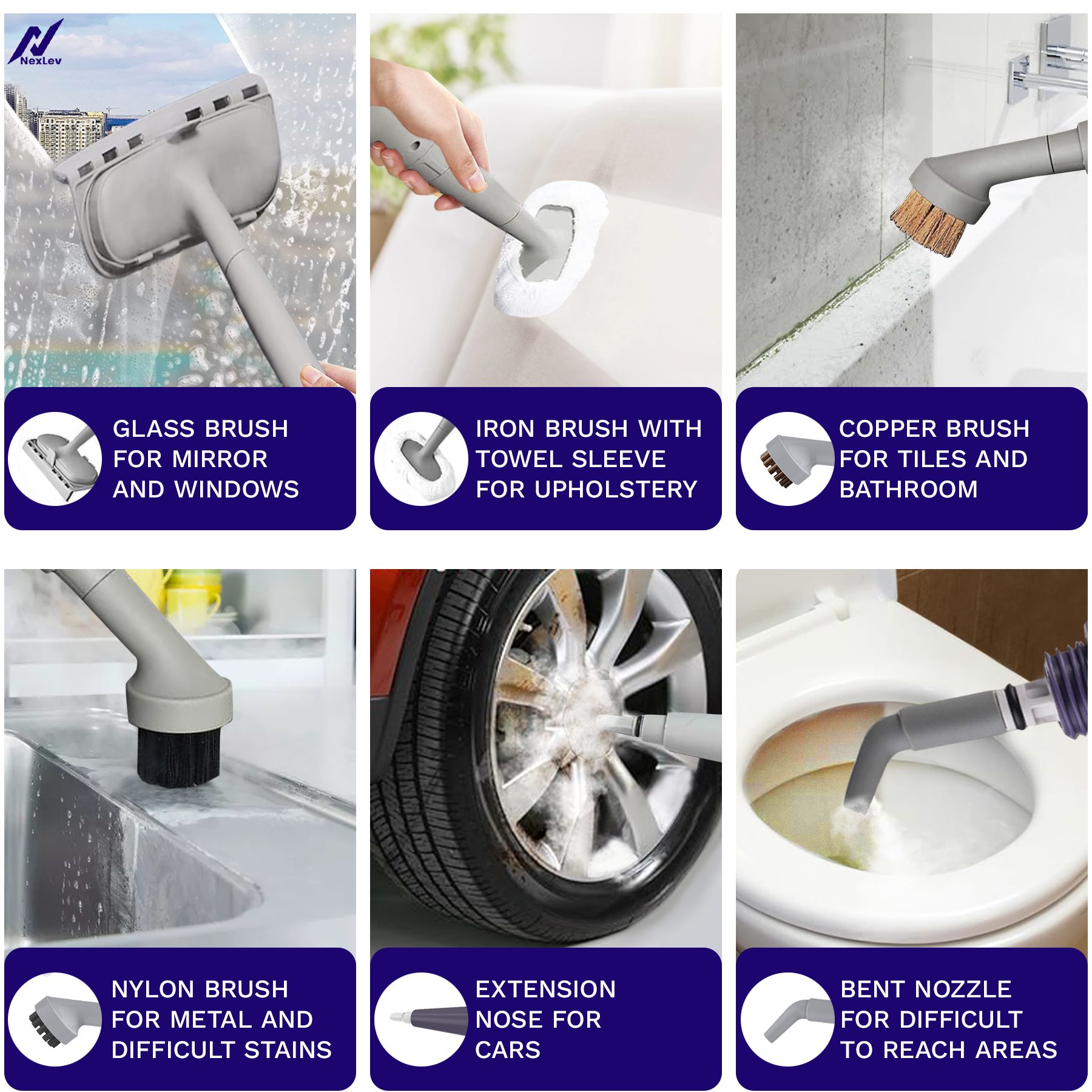 NexLev

GLASS BRUSH FOR MIRROR AND WINDOWS

IRON BRUSH WITH TOWEL SLEEVE FOR UPHOLSTERY

COPPER BRUSH FOR TILES AND BATHROOM

NYLON BRUSH FOR METAL AND DIFFICULT STAINS

EXTENSION NOSE FOR CARS

BENT NOZZLE FOR DIFFICULT TO REACH AREAS