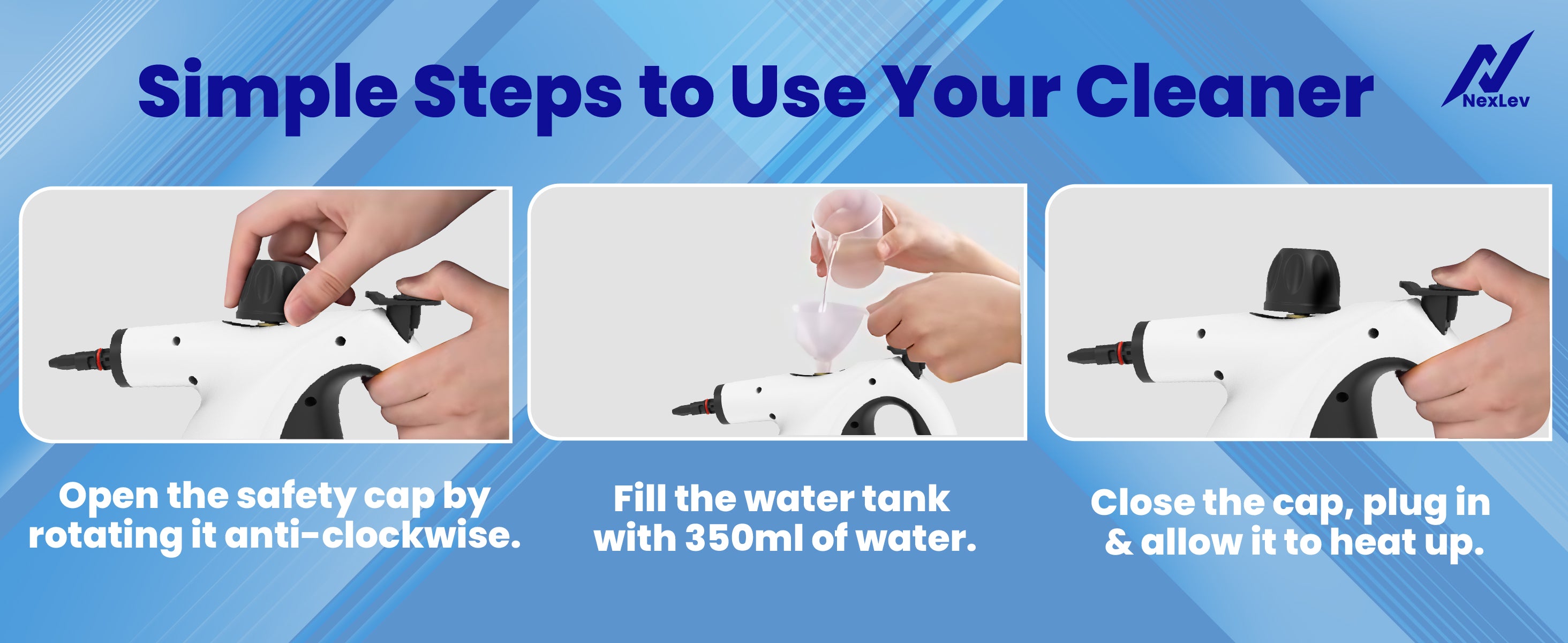 Simple Steps to Use Your Cleaner

NexLev

Open the safety cap by rotating it anti-clockwise.

Fill the water tank with 350ml of water.

Close the cap, plug in & allow it to heat up.