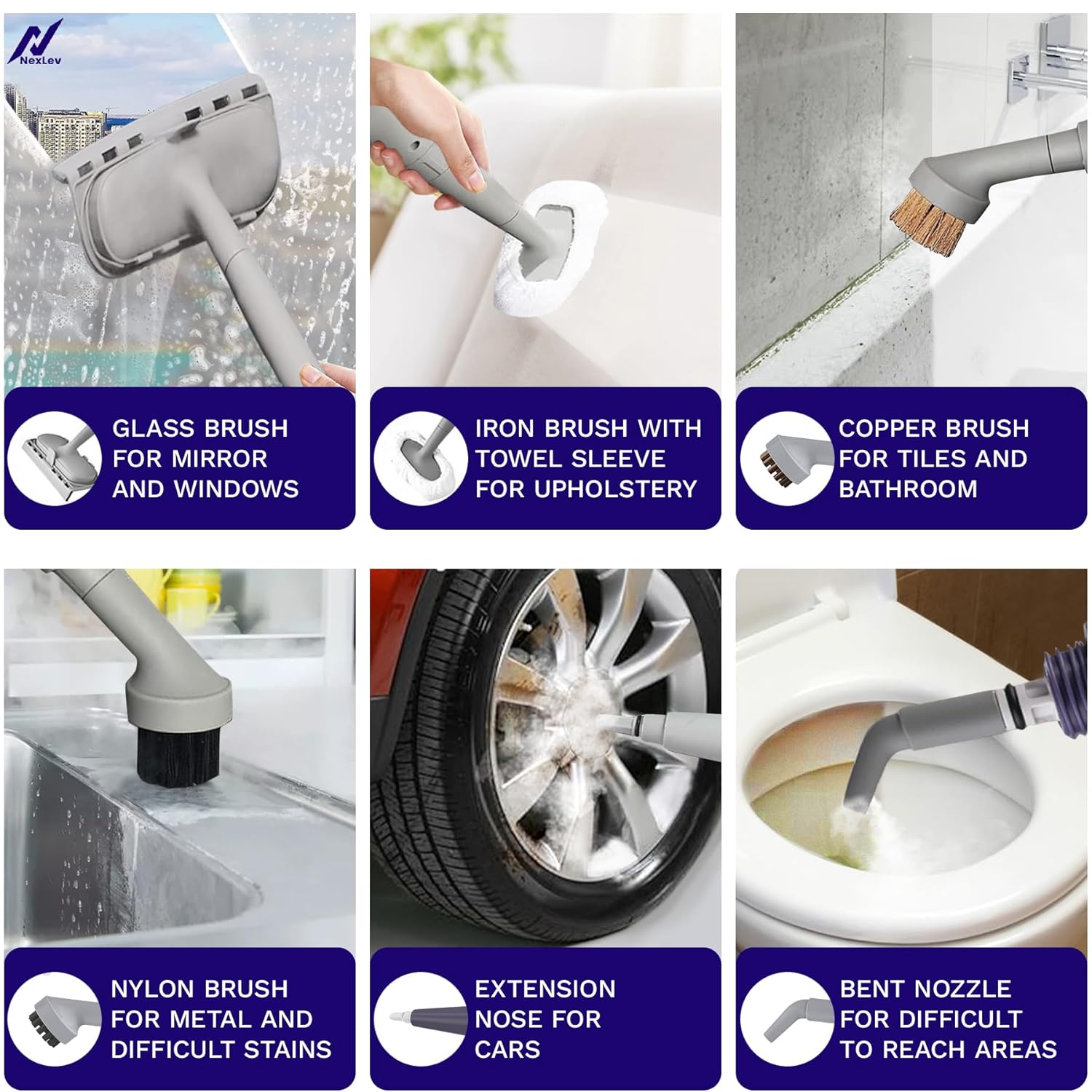 NexLev

GLASS BRUSH FOR MIRROR AND WINDOWS

IRON BRUSH WITH TOWEL SLEEVE FOR UPHOLSTERY

COPPER BRUSH FOR TILES AND BATHROOM

NYLON BRUSH FOR METAL AND DIFFICULT STAINS

EXTENSION NOSE FOR CARS

BENT NOZZLE FOR DIFFICULT TO REACH AREAS