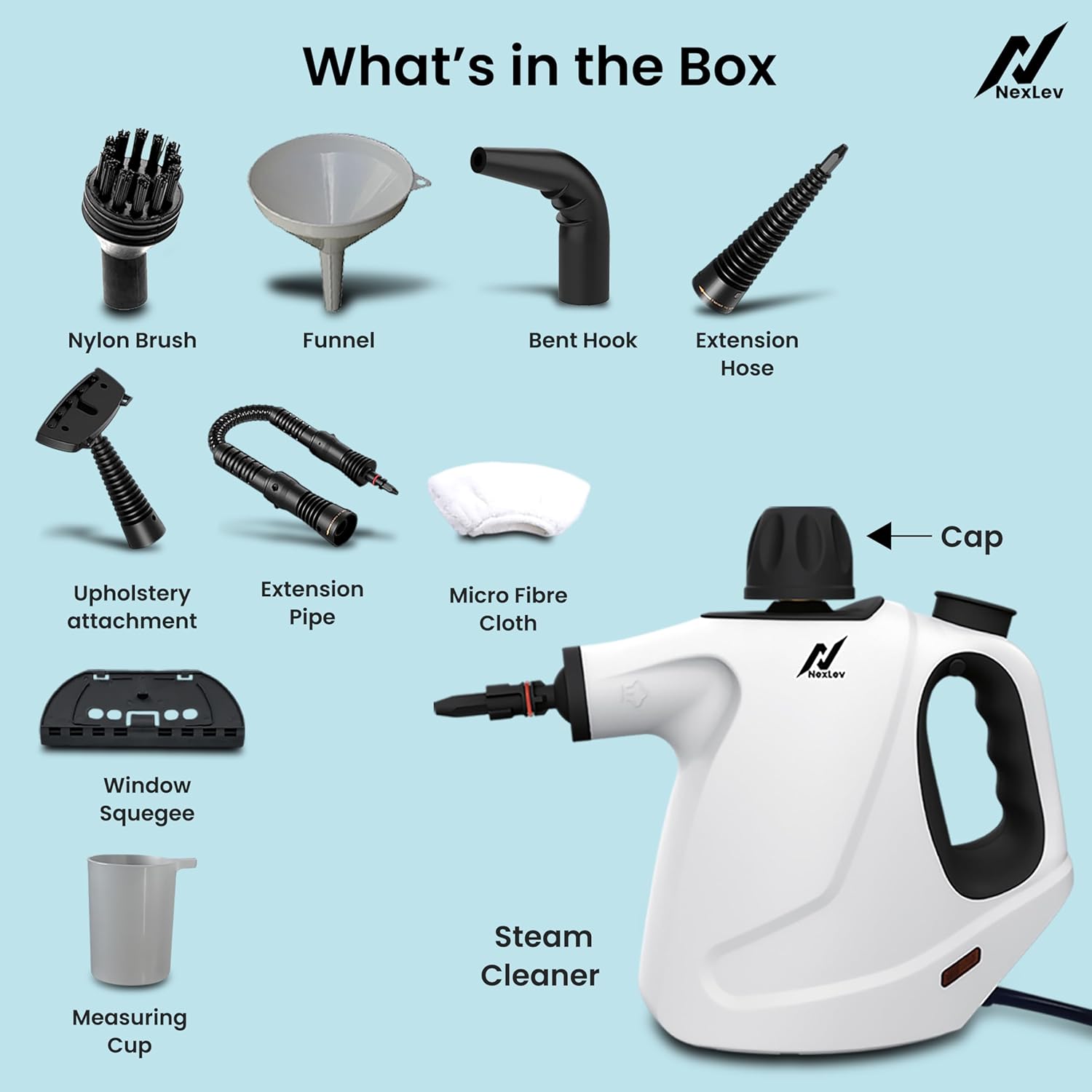 What's in the Box

NexLev

Nylon Brush

Funnel

Bent Hook

Extension Hose

Upholstery attachment

Extension Pipe

Micro Fibre Cloth

Cap

NexLev

Window Squegee

Measuring Cup

Steam Cleaner