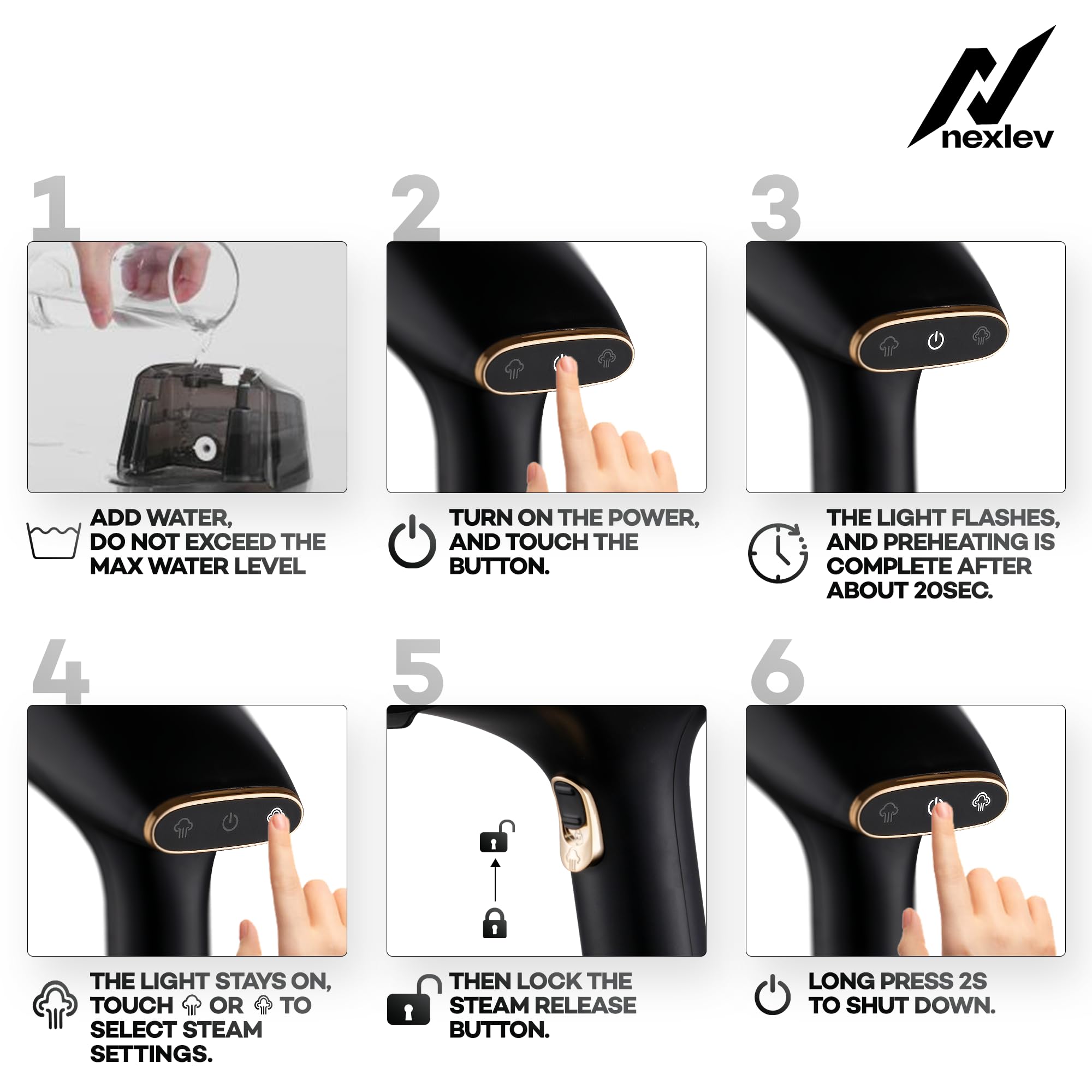 nexlev

1

ADD WATER, DO NOT EXCEED THE MAX WATER LEVEL

2

TURN ON THE POWER, AND TOUCH THE BUTTON.

3

THE LIGHT FLASHES, AND PREHEATING IS COMPLETE AFTER ABOUT 20SEC.

4

THE LIGHT STAYS ON, TOUCH OR TO SELECT STEAM SETTINGS.

5

THEN LOCK THE STEAM RELEASE BUTTON.

6

LONG PRESS 2S TO SHUT DOWN.